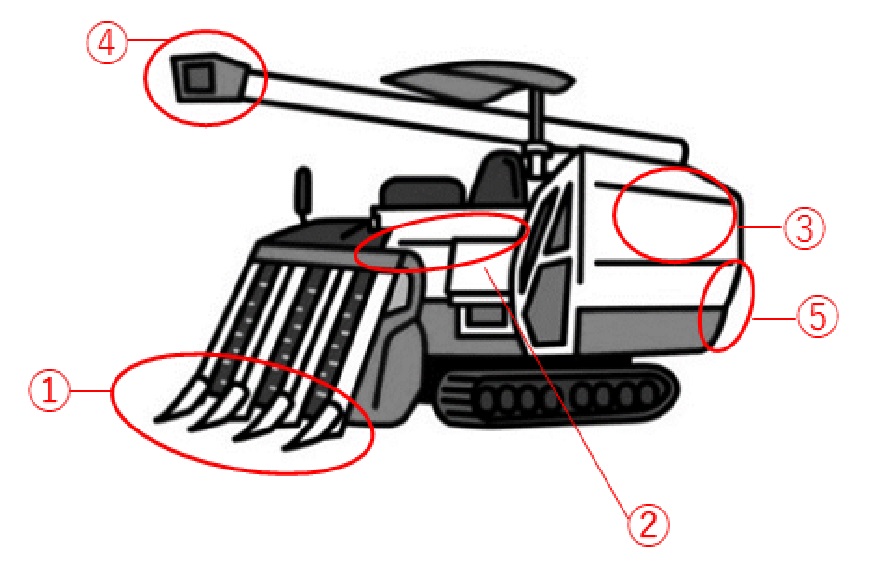 ④
③
⑤
①
②