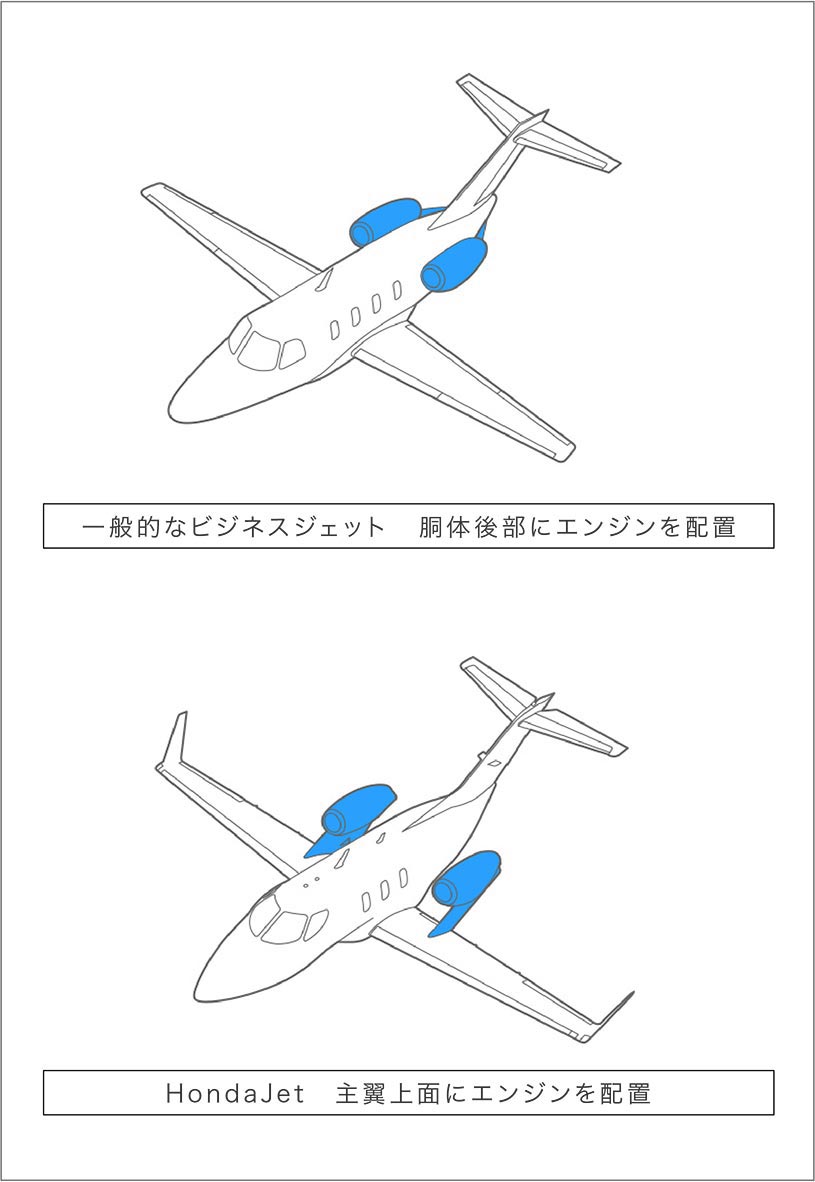 一般的なビジネスジェット　胴体後部にエンジンを配置

HondaJet　主翼上面にエンジンを配置