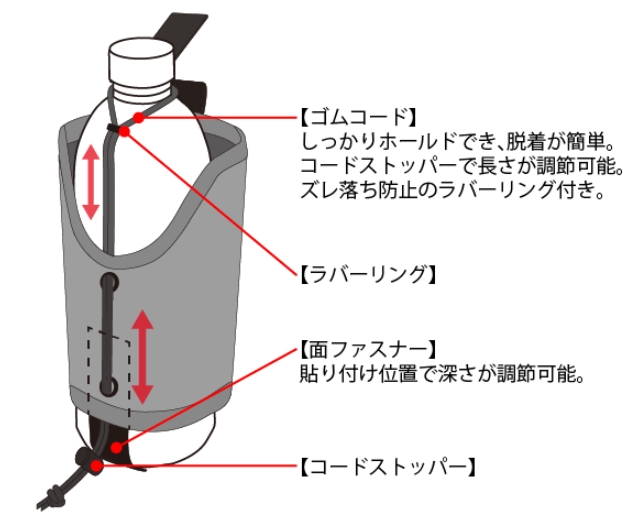 【ゴムコード】
しっかりホールドでき、脱着が簡単。
コードストッパーで長さが調節可能。
ズレ落ち防止のラバーリング付き。

【ラバーリング】

【面ファスナー】
貼り付け位置で深さが調節可能。

【コードストッパー】