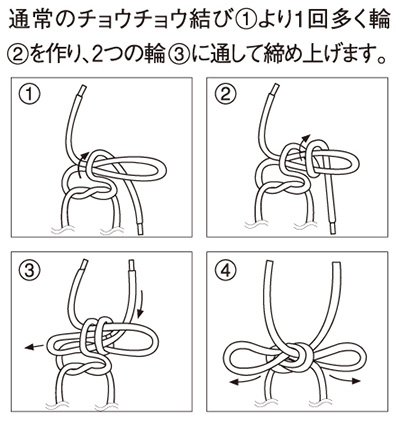 通常のチョウチョウ結び①より1回多く輪②を作り、2つの輪③に通して締め上げます。

①

②

③

④