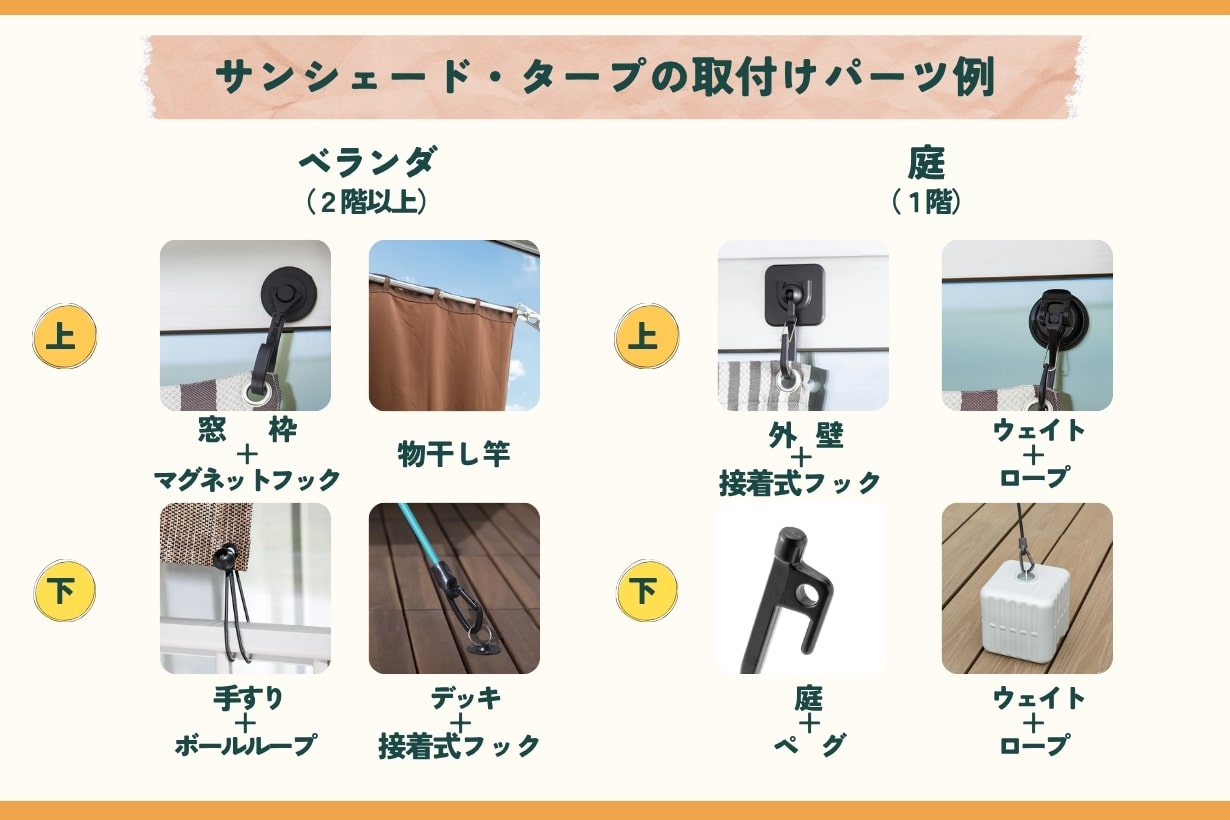 サンシェード・タープの取付けパーツ例

ベランダ
（2階以上）

上

窓　枠
＋
マグネットフック

物干し竿

下

手すり
＋
ボールループ

デッキ
＋
接着式フック

庭
（1階）

上

外　壁
＋
接着式フック

ウェイト
＋
ロープ

下

庭
＋
ペ　グ

ウェイト
＋
ロープ