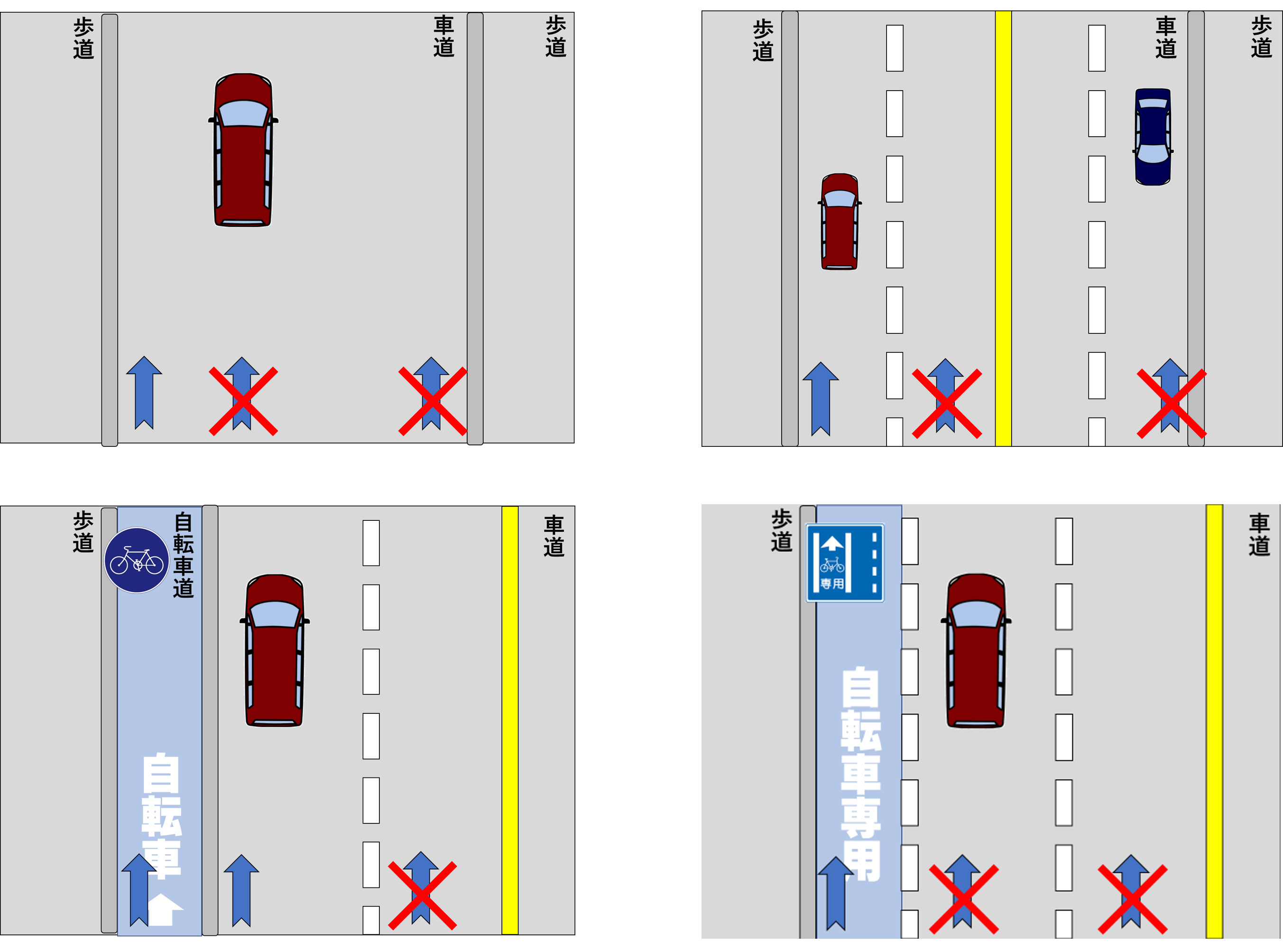 歩道

車道

歩道

歩道

車道

歩道

歩道

自転車道

自転車

車道

歩道

専用

自転車専用

車道