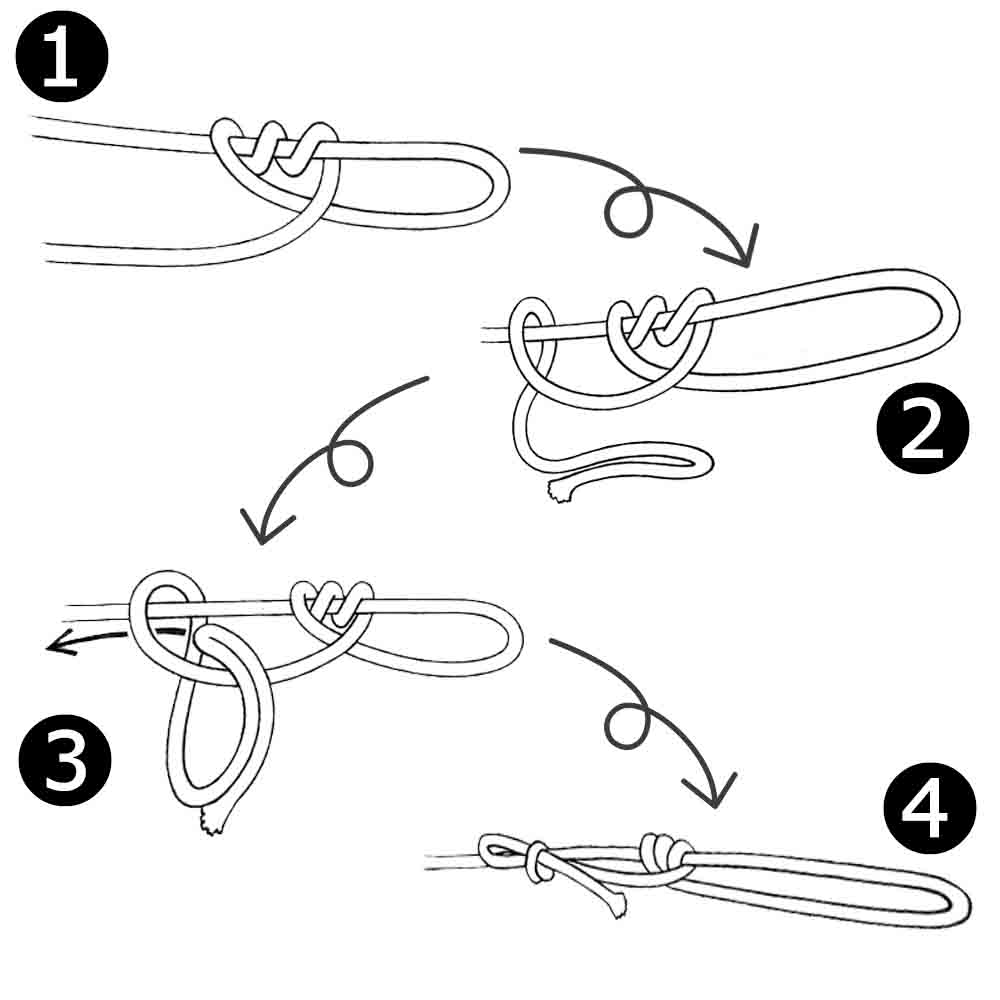 1

2

3

4