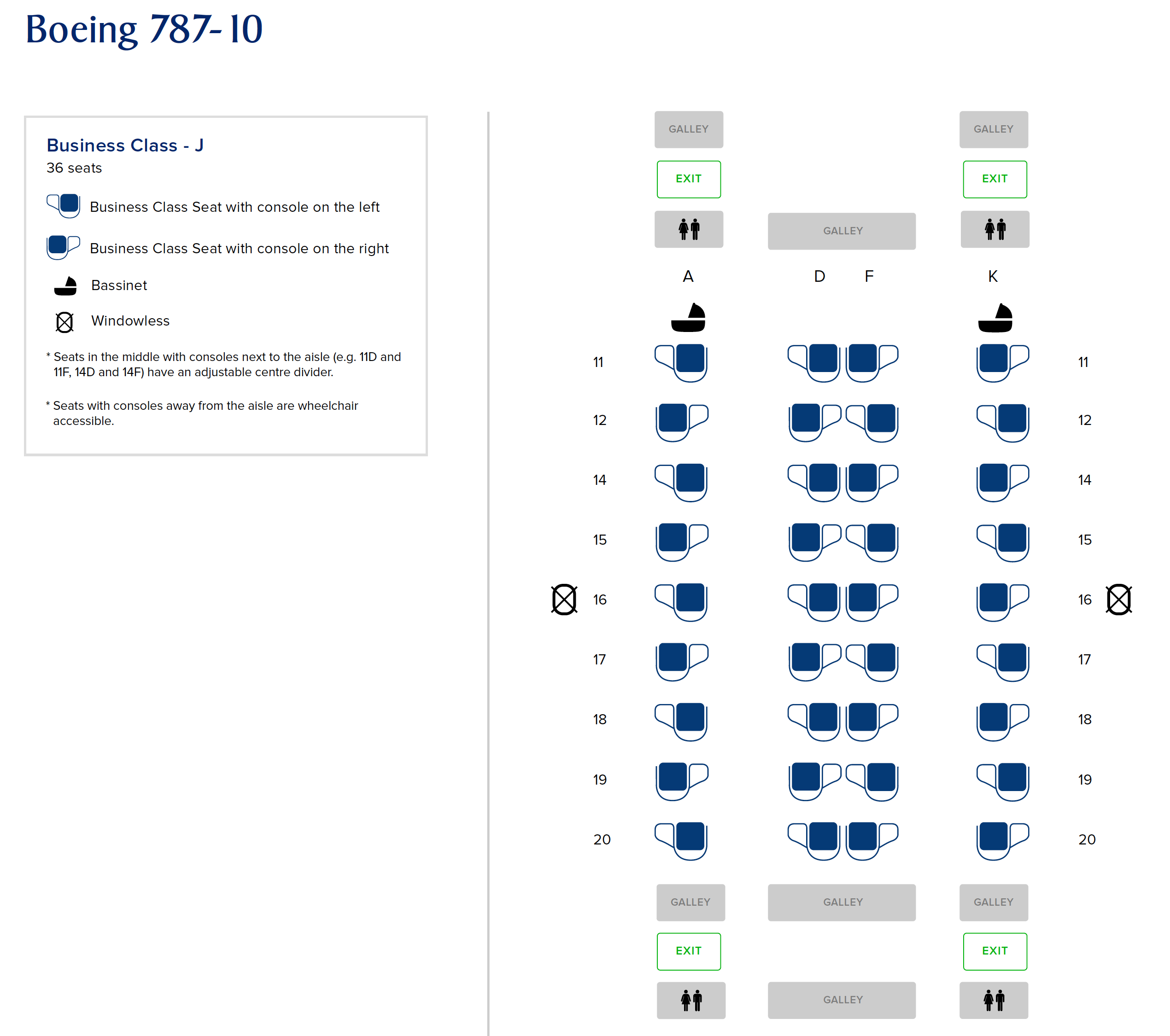 Boeing 787-10

Business Class - J
36 seats

Business Class Seat with console on the left

Business Class Seat with console on the right

Bassinet

Windowless

* Seats in the middle with consoles next to the aisle (e.g. 11D and 11F, 14D and 14F) have an adjustable centre divider.

* Seats with consoles away from the aisle are wheelchair accessible.

GALLEY GALLEY

EXIT EXIT

GALLEY

A D F K

11 11
12 12
14 14
15 15
16 16
17 17
18 18
19 19
20 20

GALLEY GALLEY GALLEY

EXIT EXIT

GALLEY